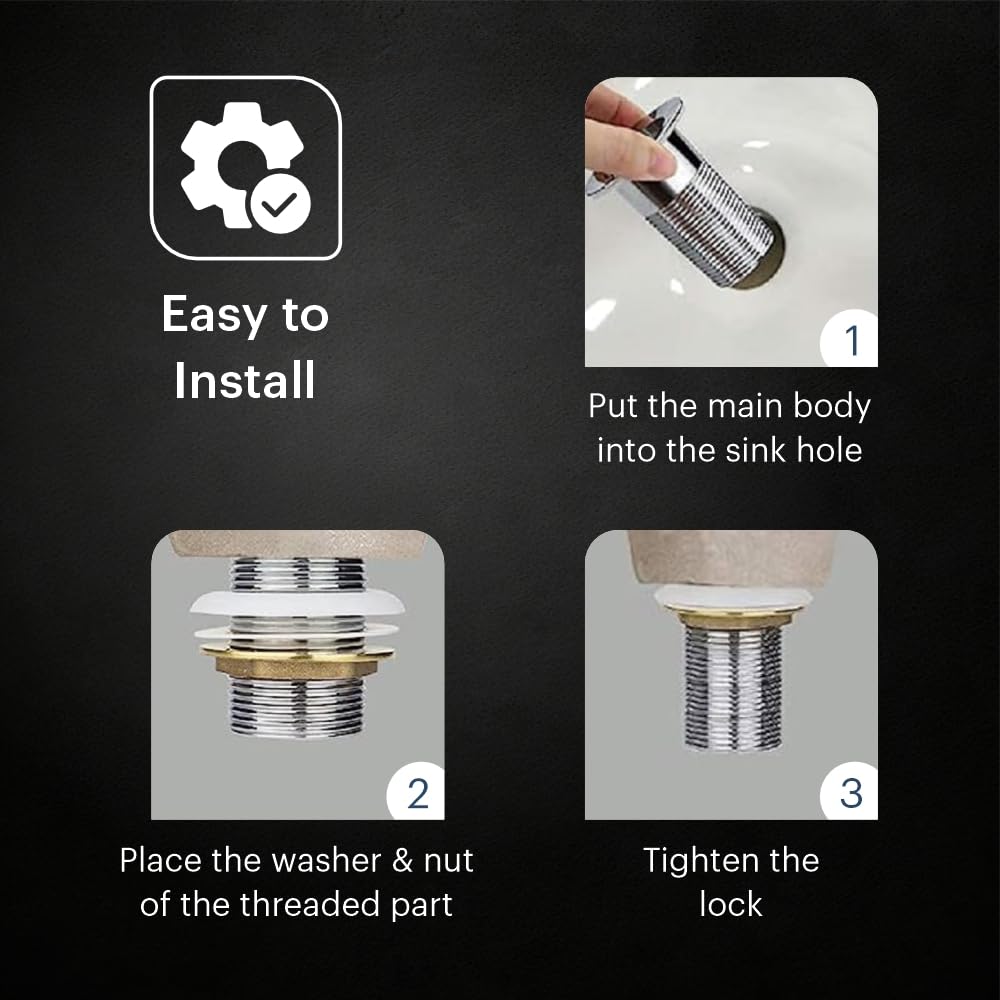 Easy to Install

1

Put the main body into the sink hole

2

Place the washer & nut of the threaded part

3

Tighten the lock